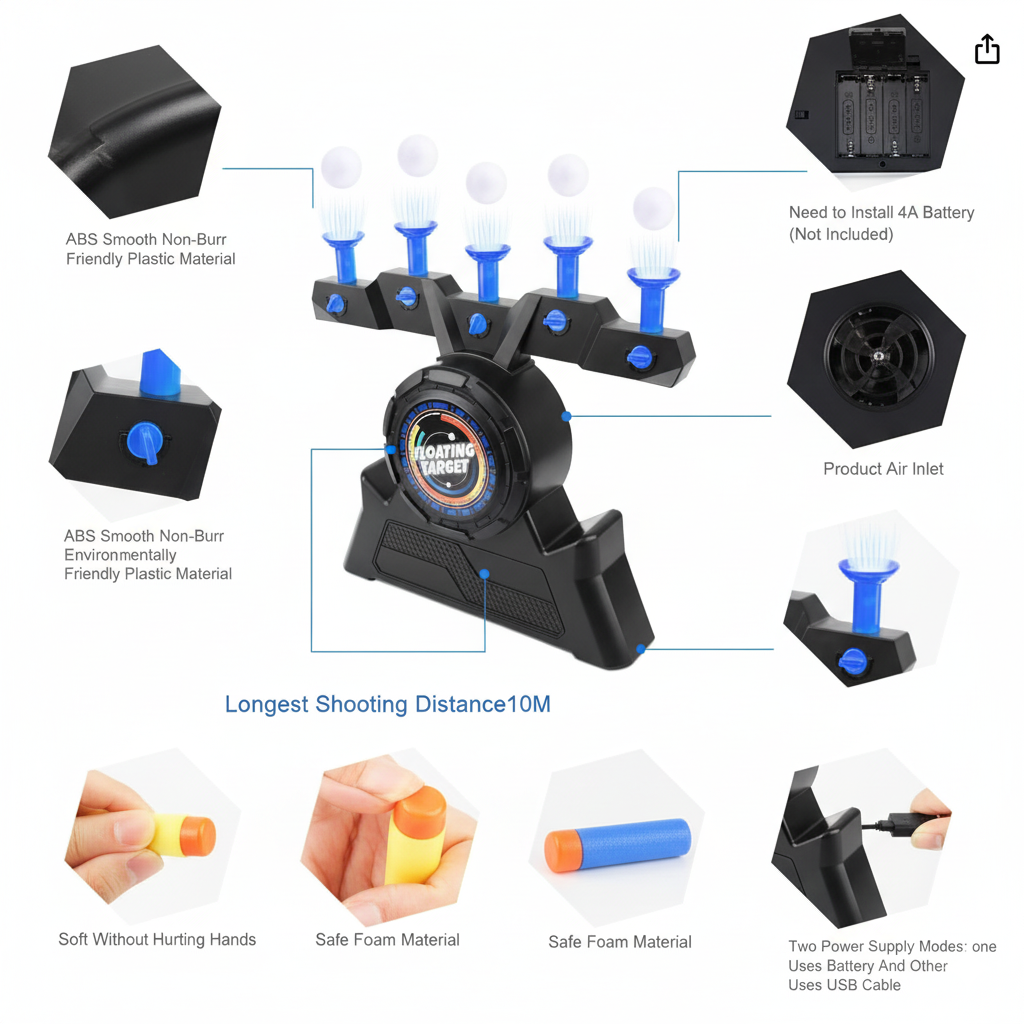 ABS Smooth Non-Burr
Friendly Plastic Material

Need to Install 4A Battery
(Not Included)

FLOATING TARGET

ABS Smooth Non-Burr
Environmentally
Friendly Plastic Material

Product Air Inlet

Longest Shooting Distance10M

Soft Without Hurting Hands

Safe Foam Material

Safe Foam Material

Two Power Supply Modes: one
Uses Battery And Other
Uses USB Cable